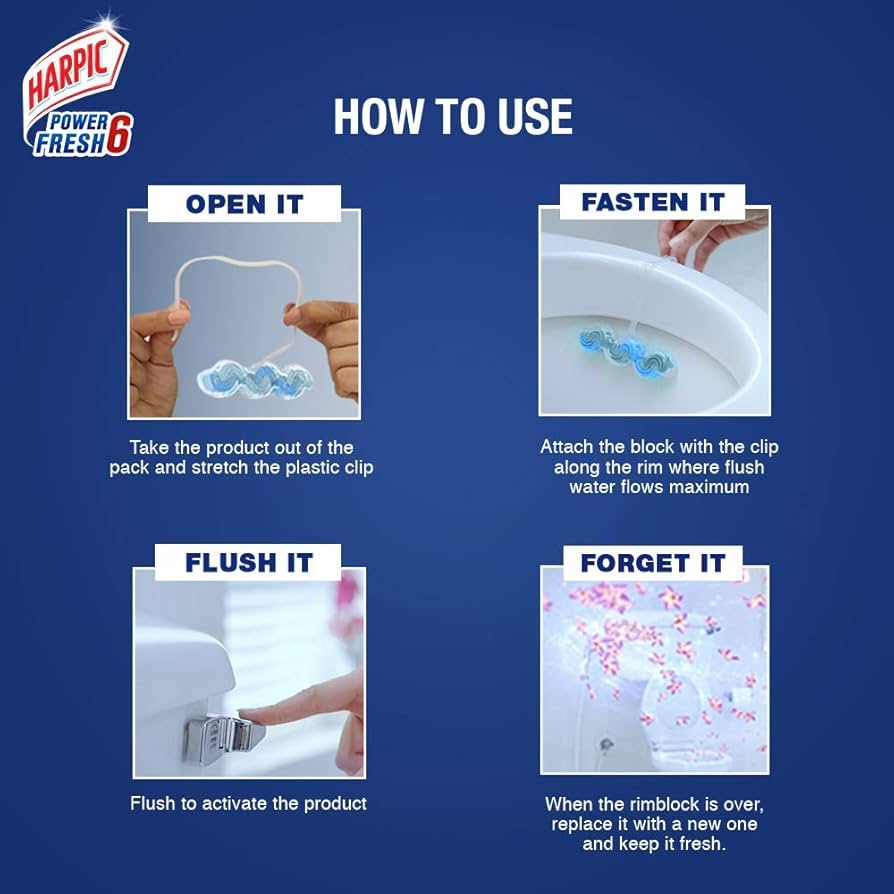 HARPIC POWER FRESH 6

HOW TO USE

OPEN IT

Take the product out of the pack and stretch the plastic clip

FASTEN IT

Attach the block with the clip along the rim where flush water flows maximum

FLUSH IT

Flush to activate the product

FORGET IT

When the rimblock is over, replace it with a new one and keep it fresh.